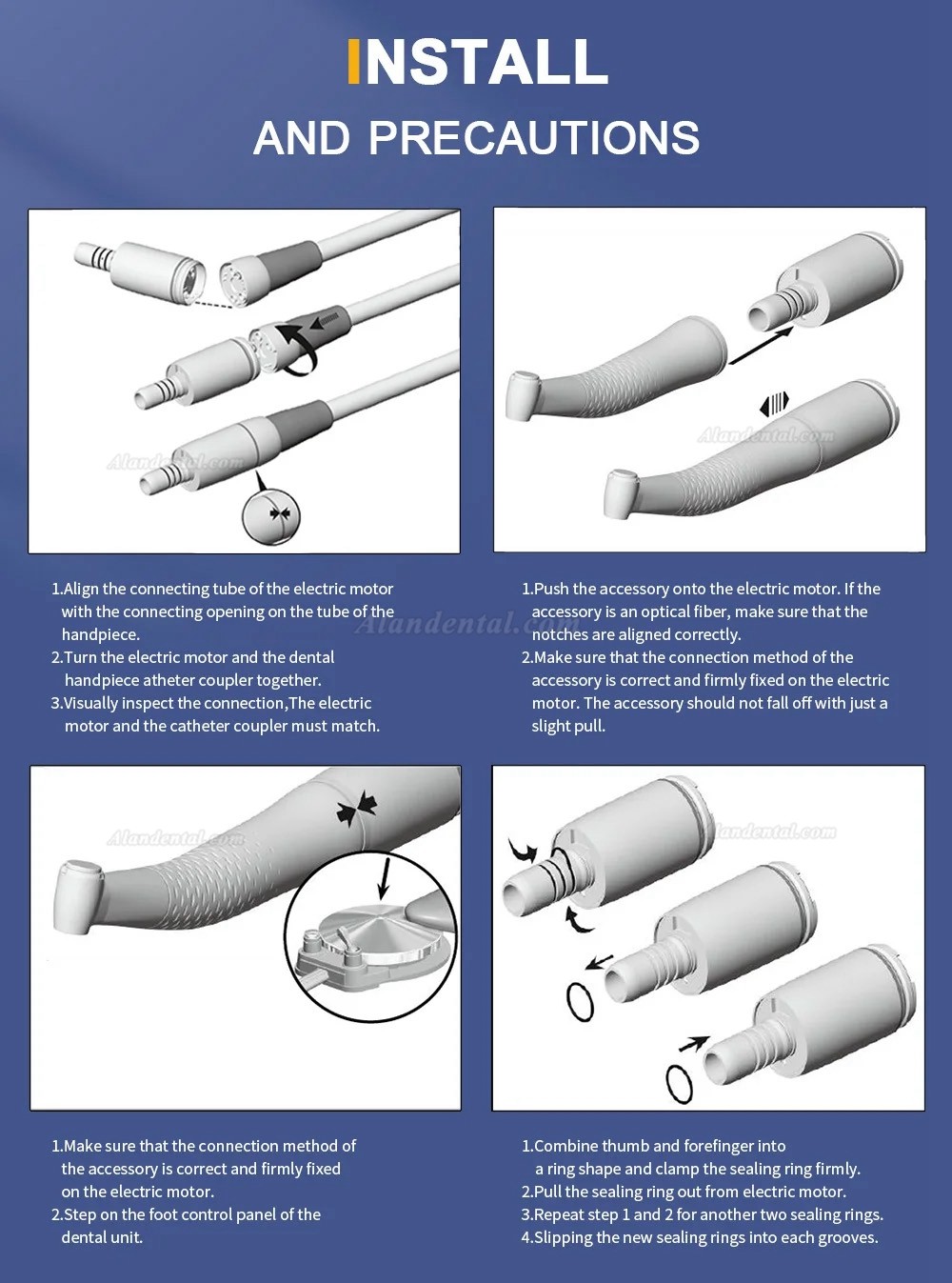 INSTALL
AND PRECAUTIONS

Alandental.com

Alandental.com

1.Align the connecting tube of the electric motor with the connecting opening on the tube of the handpiece.
2.Turn the electric motor and the dental handpiece atheter coupler together.
3.Visually inspect the connection,The electric motor and the catheter coupler must match.

Alandental.com

1.Push the accessory onto the electric motor. If the accessory is an optical fiber, make sure that the notches are aligned correctly.
2.Make sure that the connection method of the accessory is correct and firmly fixed on the electric motor. The accessory should not fall off with just a slight pull.

Alandental.com

Alandental.com

1.Make sure that the connection method of the accessory is correct and firmly fixed on the electric motor.
2.Step on the foot control panel of the dental unit.

1.Combine thumb and forefinger into a ring shape and clamp the sealing ring firmly.
2.Pull the sealing ring out from electric motor.
3.Repeat step 1 and 2 for another two sealing rings.
4.Slipping the new sealing rings into each grooves.